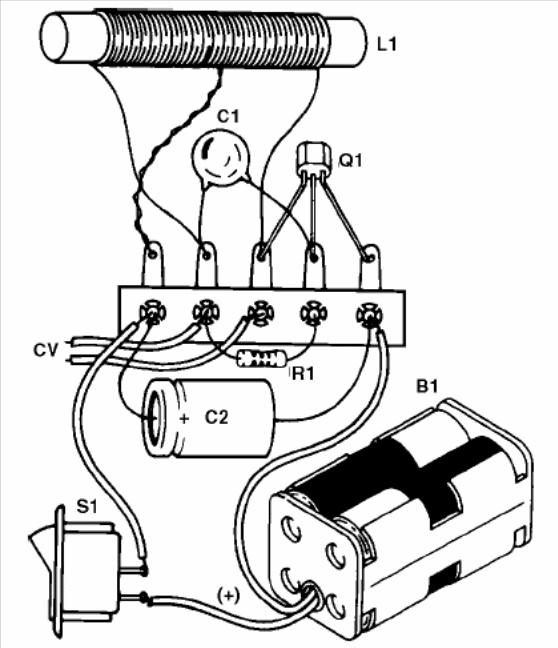 L1
C1
Q1
CV
R1
B1
+ C2
S1
(+)